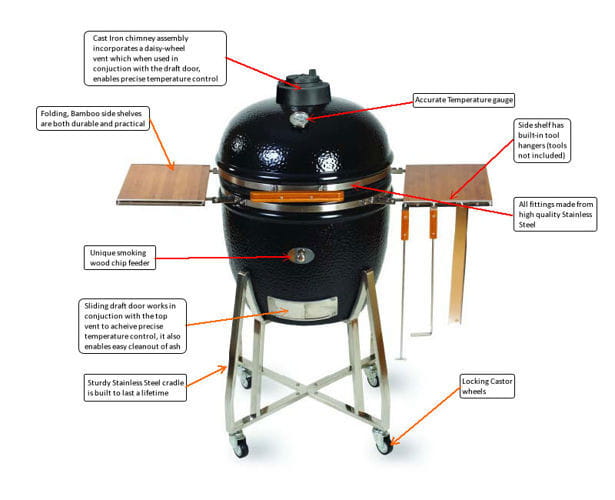 Cast Iron chimney assembly incorporates a daisy-wheel vent which when used in conjuction with the draft door, enables precise temperature control

Accurate Temperature gauge

Folding, Bamboo side shelves are both durable and practical

Side shelf has built-in tool hangers (tools not included)

All fittings made from high quality Stainless Steel

Unique smoking wood chip feeder

Sliding draft door works in conjuction with the top vent to acheive precise temperature control, it also enables easy cleanout of ash

Sturdy Stainless Steel cradle is built to last a lifetime

Locking Castor wheels